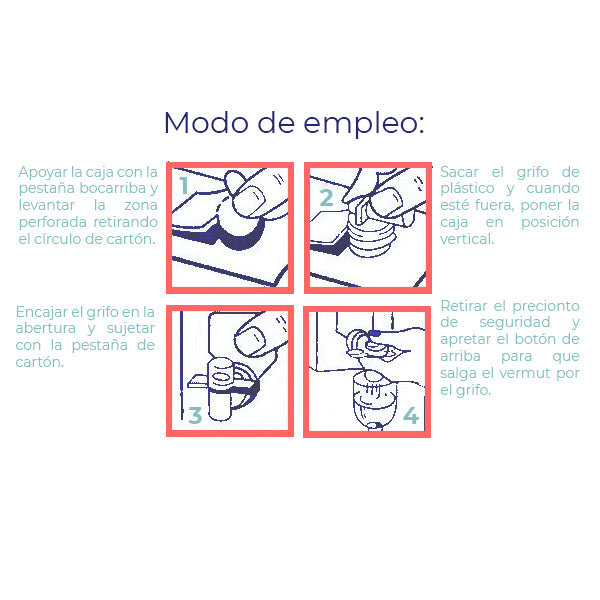 Modo de empleo:

Apoyar la caja con la pestaña bocarriba y levantar la zona perforada retirando el círculo de cartón.

1

2

Sacar el grifo de plástico y cuando esté fuera, poner la caja en posición vertical.

Encajar el grifo en la abertura y sujetar con la pestaña de cartón.

3

4

Retirar el precionto de seguridad y apretar el botón de arriba para que salga el vermut por el grifo.